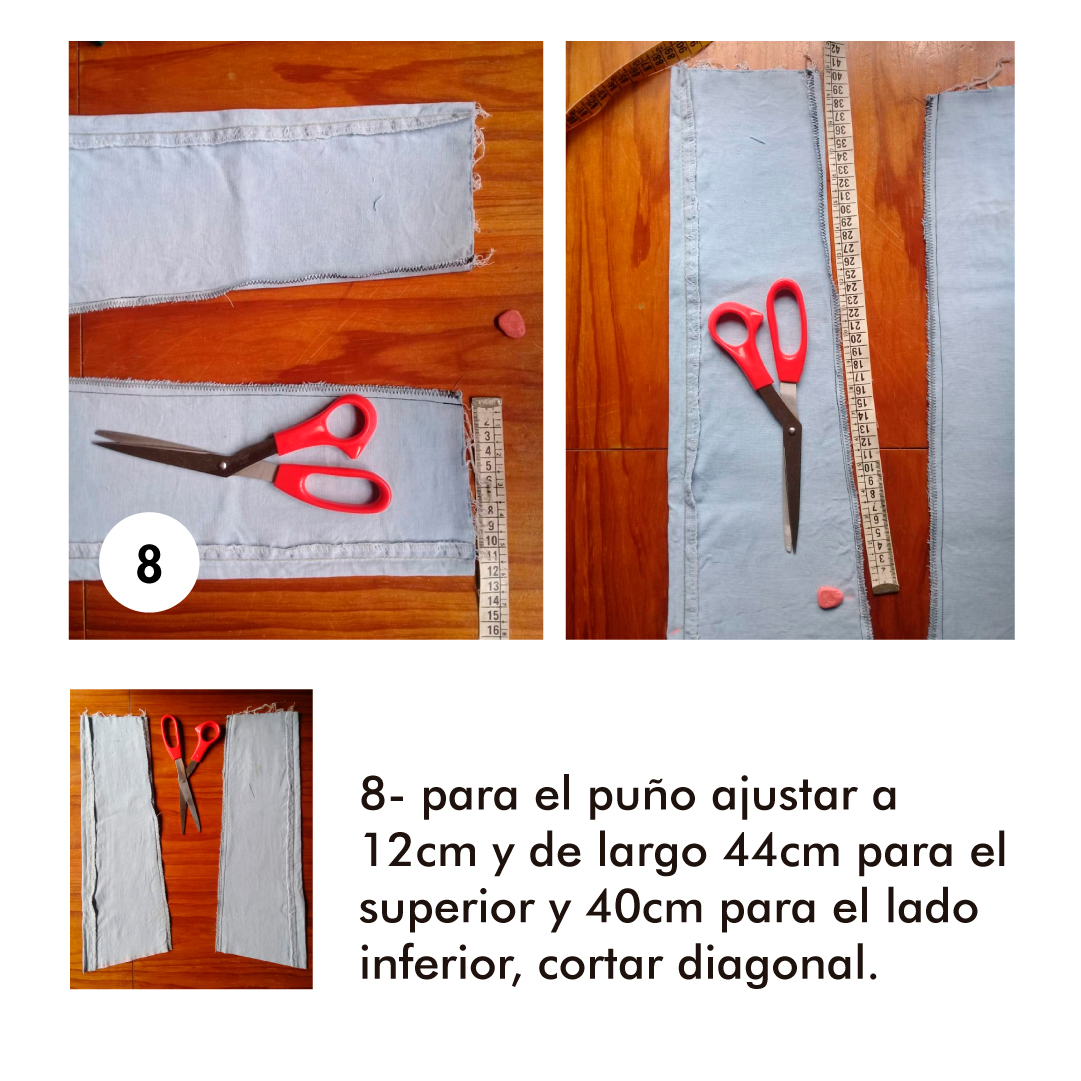 8

8- para el puño ajustar a 12cm y de largo 44cm para el superior y 40cm para el lado inferior, cortar diagonal.